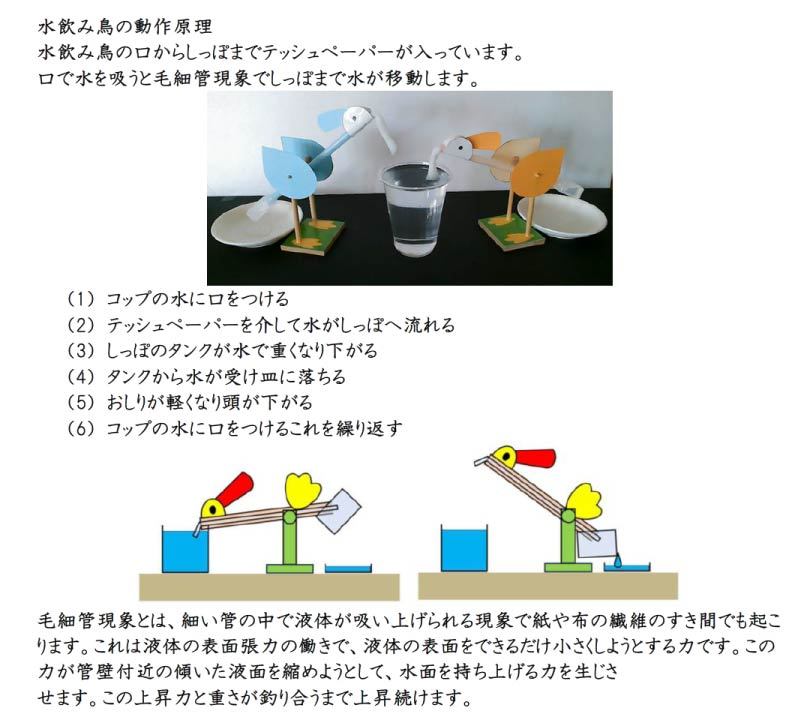 水飲み鳥の動作原理
水飲み鳥の口からしっぽまでテッシュペーパーが入っています。
口で水を吸うと毛細管現象でしっぽまで水が移動します。

(1) コップの水に口をつける
(2) テッシュペーパーを介して水がしっぽへ流れる
(3) しっぽのタンクが水で重くなり下がる
(4) タンクから水が受け皿に落ちる
(5) おしりが軽くなり頭が下がる
(6) コップの水に口をつけるこれを繰り返す

毛細管現象とは、細い管の中で液体が吸い上げられる現象で紙や布の繊維のすき間でも起こります。これは液体の表面張力の働きで、液体の表面をできるだけ小さくしようとする力です。この力が管壁付近の傾いた液面を縮めようとして、水面を持ち上げる力を生じさせます。この上昇力と重さが釣り合うまで上昇続けます。